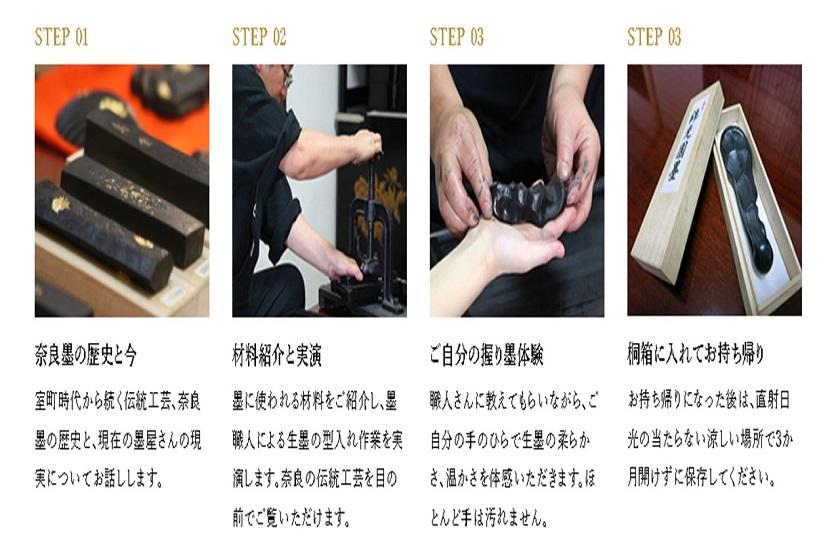 STEP 01

奈良墨の歴史と今

室町時代から続く伝統工芸、奈良墨の歴史と、現在の墨屋さんの現実についてお話しします。

STEP 02

材料紹介と実演

墨に使われる材料をご紹介し、墨職人による生墨の型入れ作業を実演します。奈良の伝統工芸を目の前でご覧いただけます。

STEP 03

ご自分の握り墨体験

職人さんに教えてもらいながら、ご自分の手のひらで生墨の柔らかさ、温かさを体感いただきます。ほとんど手は汚れません。

STEP 03

桐箱に入れてお持ち帰り

お持ち帰りになった後は、直射日光の当たらない涼しい場所で3か月開けずに保存してください。